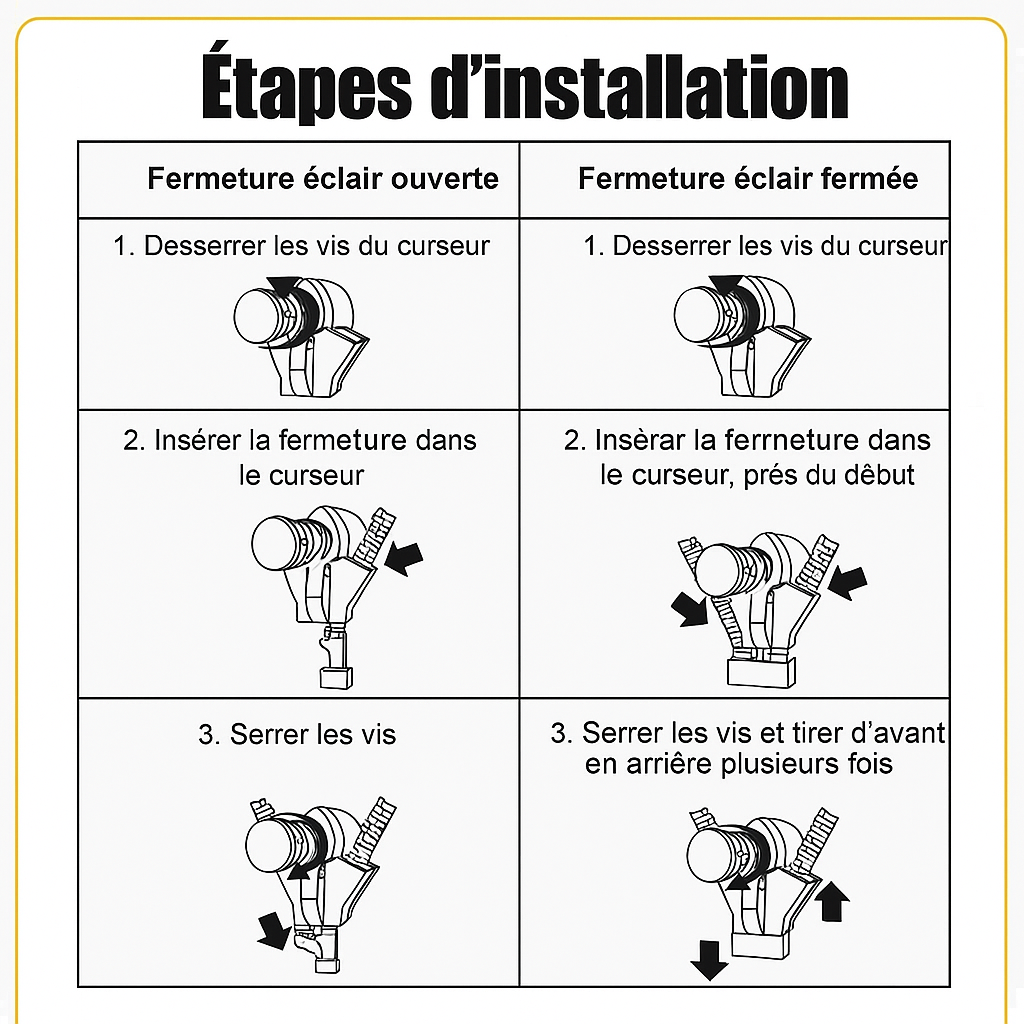 Étapes d'installation

| Fermeture éclair ouverte | Fermeture éclair fermée |
|---|---|
| 1. Desserrer les vis du curseur | 1. Desserrer les vis du curseur |
| 2. Insérer la fermeture dans le curseur | 2. Insèrar la ferrneture dans le curseur, prés du dêbut |
| 3. Serrer les vis | 3. Serrer les vis et tirer d'avant en arrière plusieurs fois |